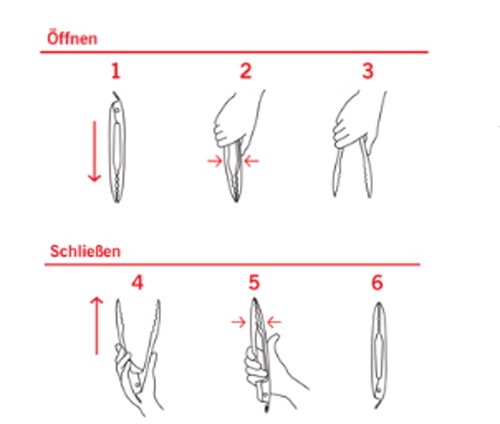 Öffnen

1 2 3

Schließen

4 5 6