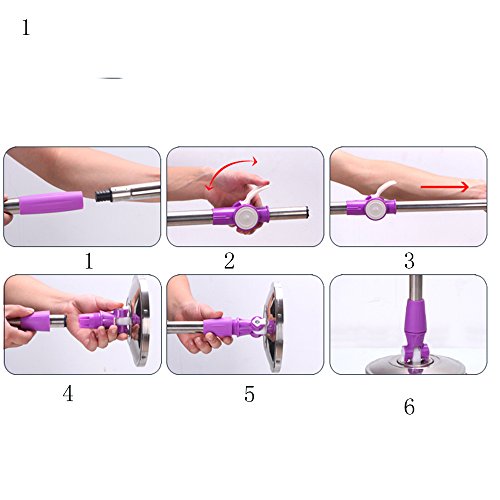 1

1

2

3

4

5

6