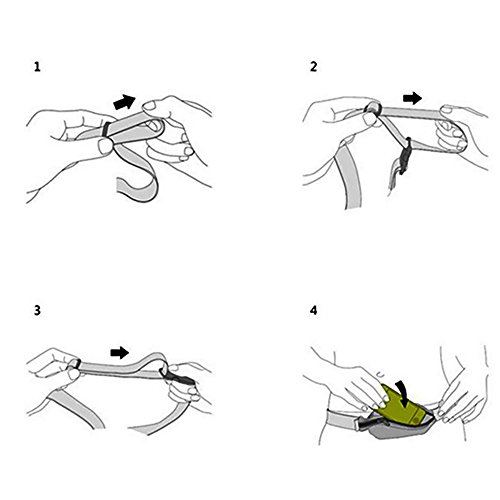 1

2

3

4