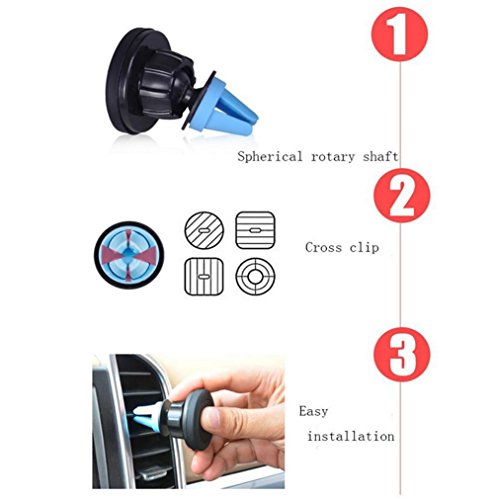 1

Spherical rotary shaft

2

Cross clip

3

Easy installation