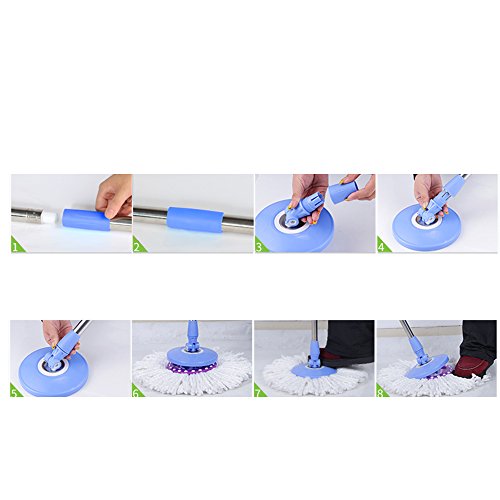 1
2
3
4
5
6
7
8