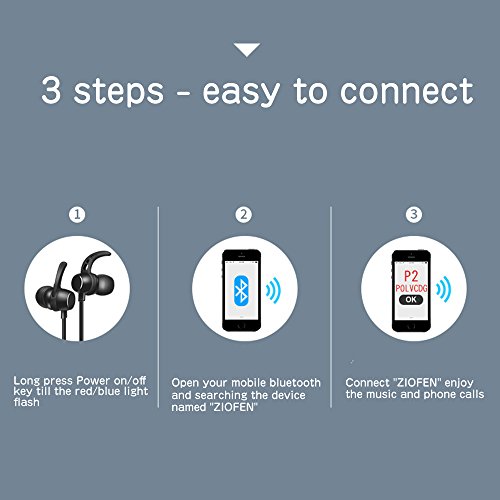 3 steps - easy to connect

1

Long press Power on/off key till the red/blue light flash

2

Open your mobile bluetooth and searching the device named "ZIOFEN"

3

P2
POLVCDG
OK

Connect "ZIOFEN" enjoy the music and phone calls