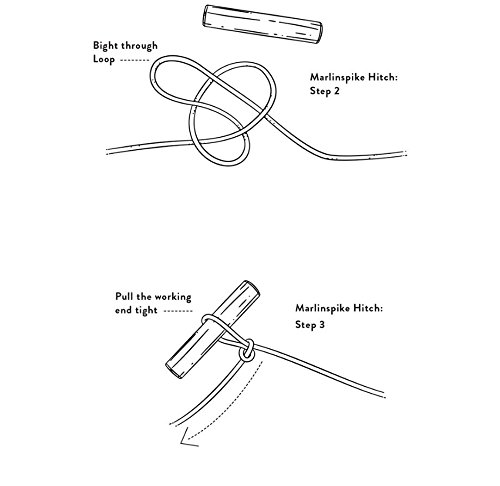 Bight through Loop

Marlinspike Hitch: Step 2

Pull the working end tight

Marlinspike Hitch: Step 3