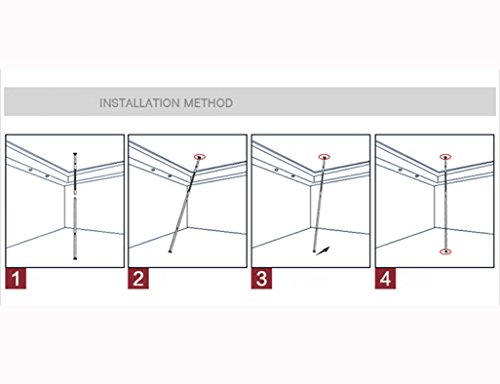 INSTALLATION METHOD

1

2

3

4