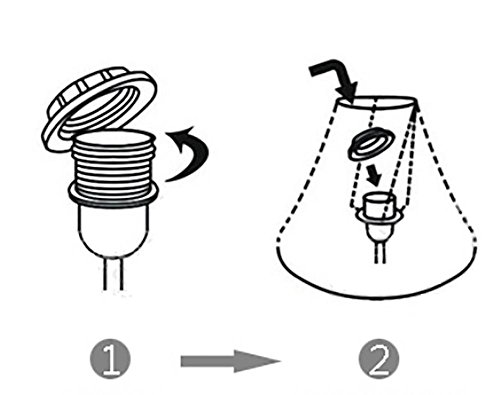 1

2