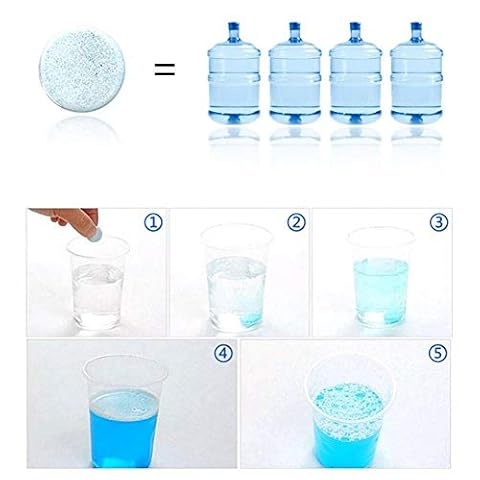 =

①

②

③

④

⑤