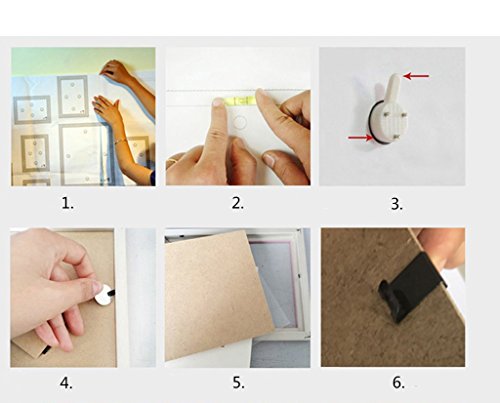 1.

2.

3.

4.

5.

6.