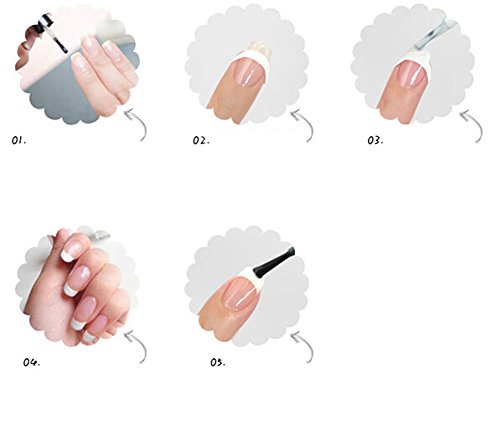 01.

02.

03.

04.

05.