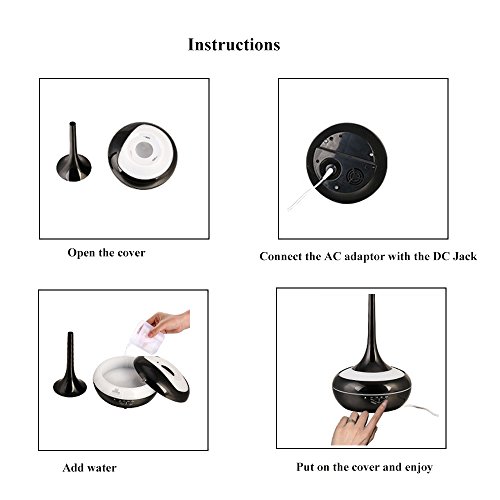 Instructions

Open the cover

Connect the AC adaptor with the DC Jack

Add water

Put on the cover and enjoy