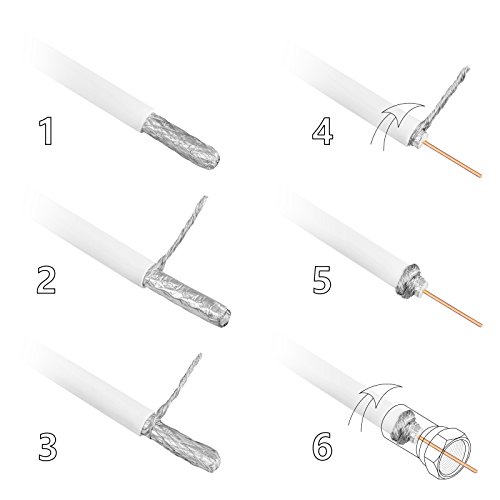 1

2

3

4

5

6