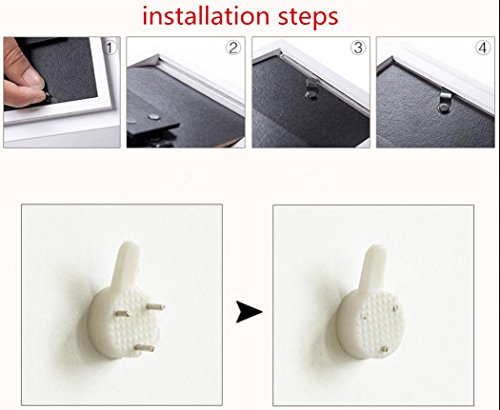 installation steps

①

②

③

④