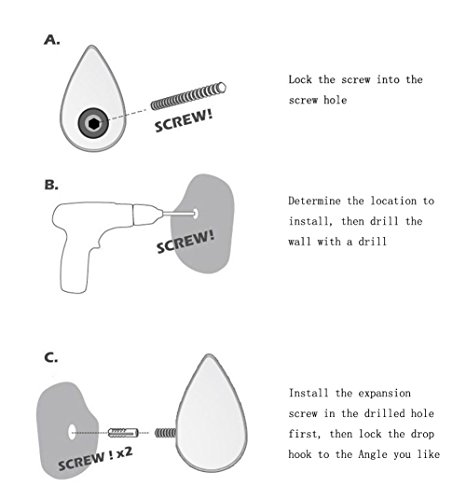 A.

SCREW!

Lock the screw into the screw hole

B.

SCREW!

Determine the location to install, then drill the wall with a drill

C.

SCREW ! x2

Install the expansion screw in the drilled hole first, then lock the drop hook to the Angle you like