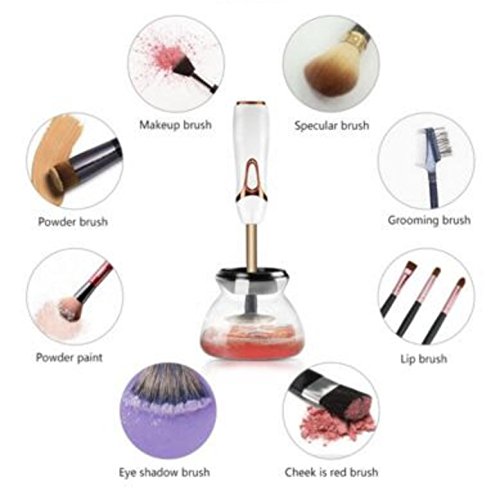 Makeup brush

Specular brush

Powder brush

Grooming brush

Powder paint

Lip brush

Eye shadow brush

Cheek is red brush