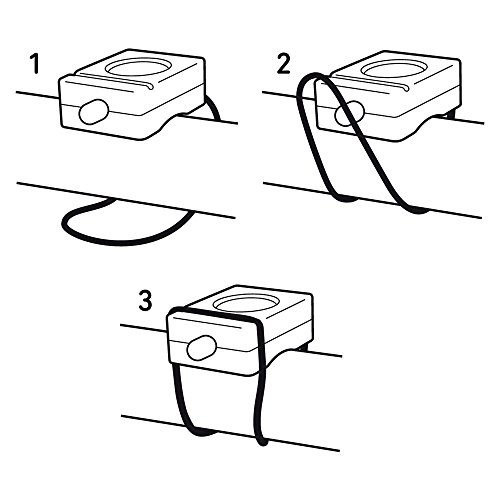 1

2

3