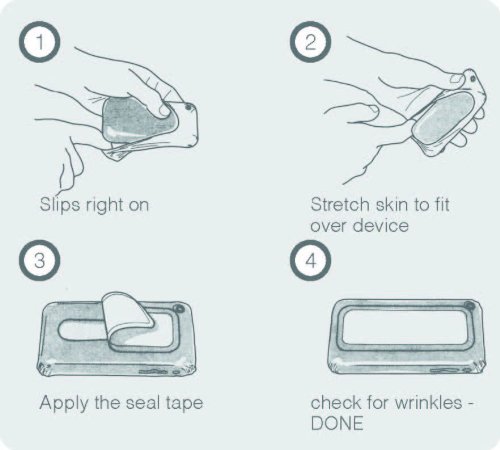 1

Slips right on

2

Stretch skin to fit over device

3

Apply the seal tape

4

check for wrinkles - DONE