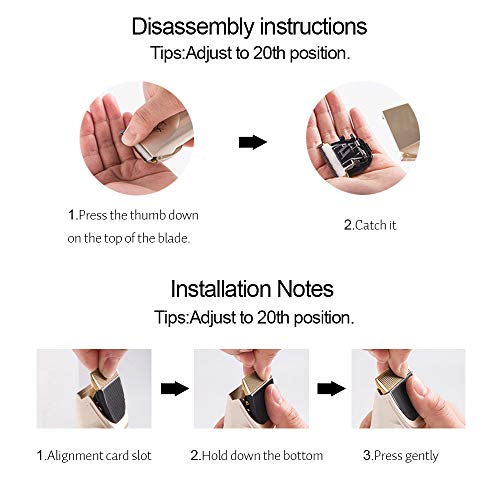 Disassembly instructions
Tips:Adjust to 20th position.

1.Press the thumb down on the top of the blade.

2.Catch it

Installation Notes
Tips:Adjust to 20th position.

1.Alignment card slot

2.Hold down the bottom

3.Press gently