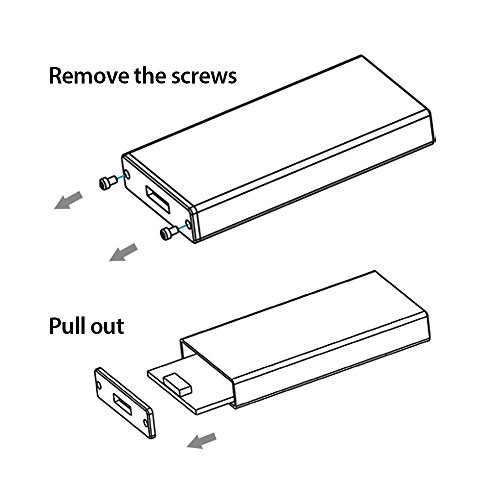 Remove the screws

Pull out