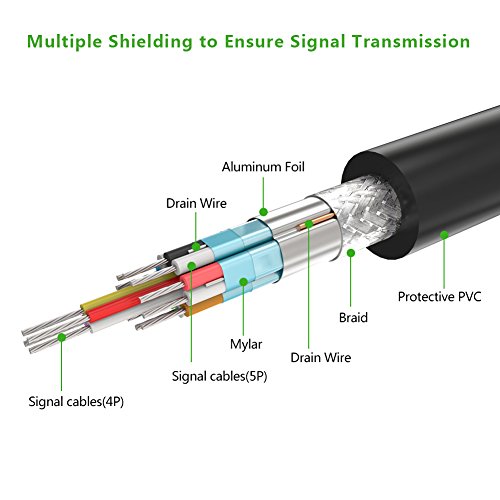 Multiple Shielding to Ensure Signal Transmission

Aluminum Foil

Drain Wire

Protective PVC

Braid

Mylar

Drain Wire

Signal cables(5P)

Signal cables(4P)