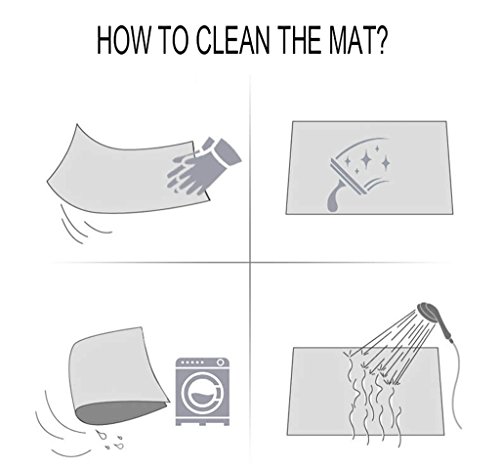 HOW TO CLEAN THE MAT?