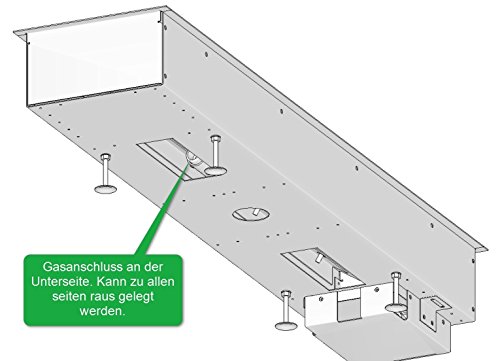 Gasanschluss an der Unterseite. Kann zu allen seiten raus gelegt werden.