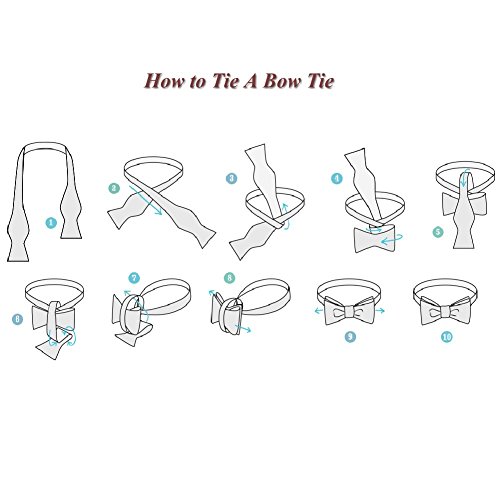 How to Tie A Bow Tie

1

2

3

4

5

6

7

8

9

10