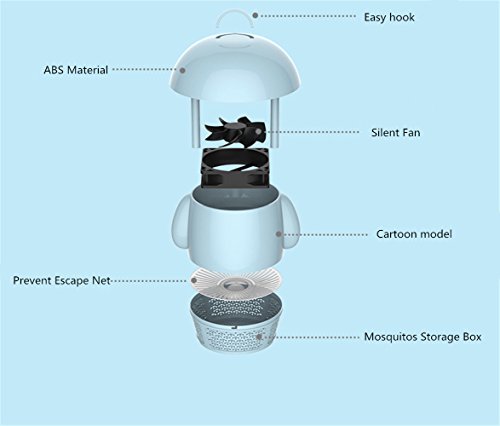 Easy hook

ABS Material

Silent Fan

Cartoon model

Prevent Escape Net

Mosquitos Storage Box