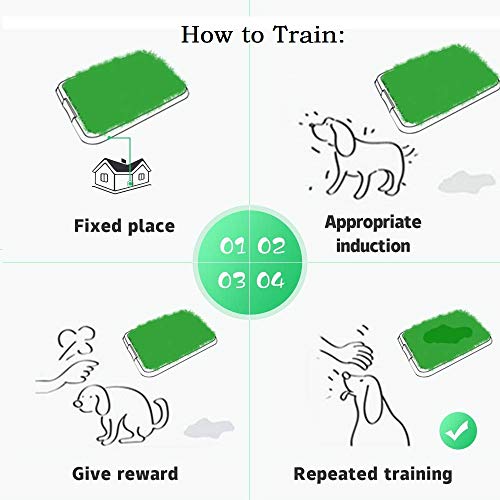 How to Train:

Fixed place

Appropriate induction

01 02
03 04

Give reward

Repeated training