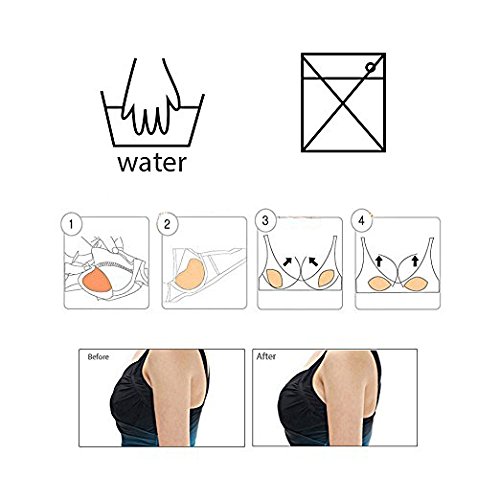 water

1

2

3

4

Before

After