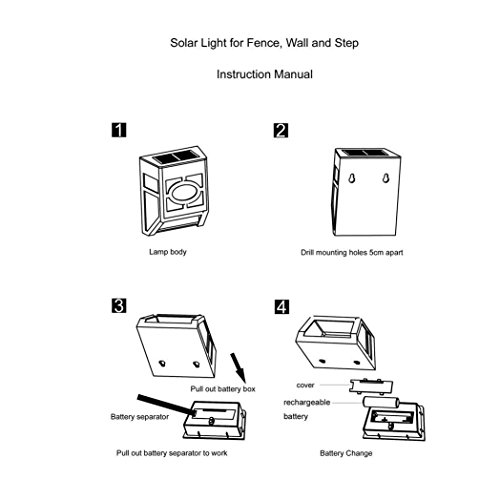 Solar Light for Fence, Wall and Step

Instruction Manual

1

Lamp body

2

Drill mounting holes 5cm apart

3

Pull out battery box

Battery separator

Pull out battery separator to work

4

cover

rechargeable battery

Battery Change