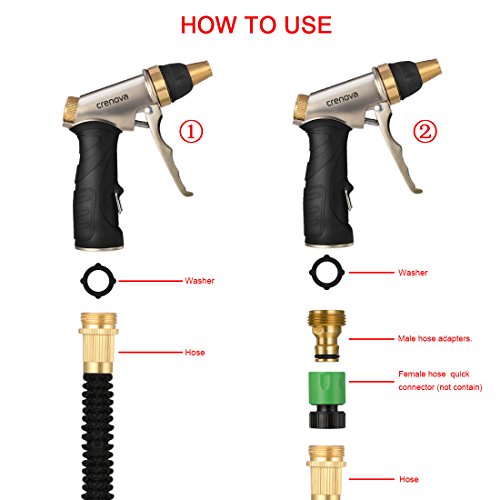 HOW TO USE

crenova

①

Washer

Hose

crenova

②

Washer

Male hose adapters.

Female hose quick connector (not contain)

Hose