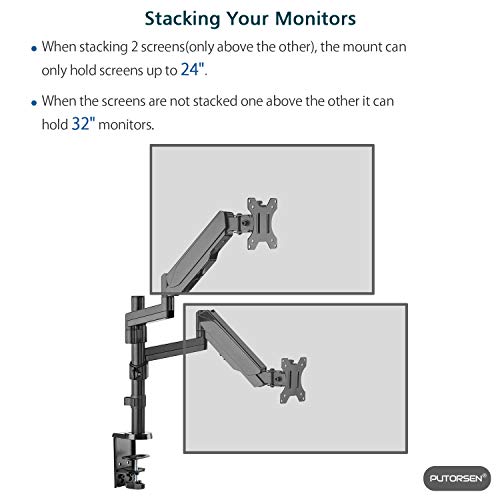 Stacking Your Monitors

• When stacking 2 screens(only above the other), the mount can only hold screens up to 24".

• When the screens are not stacked one above the other it can hold 32" monitors.

PUTORSEN®