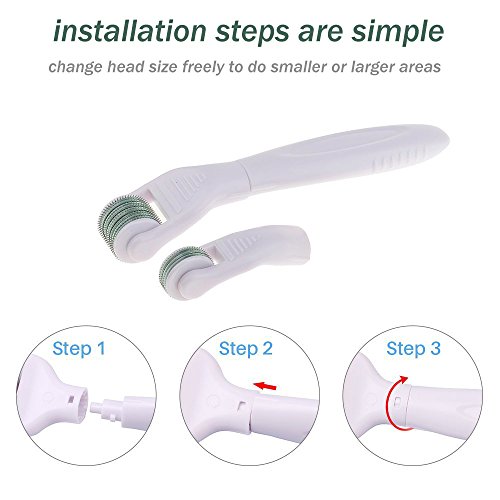 installation steps are simple

change head size freely to do smaller or larger areas

Step 1

Step 2

Step 3