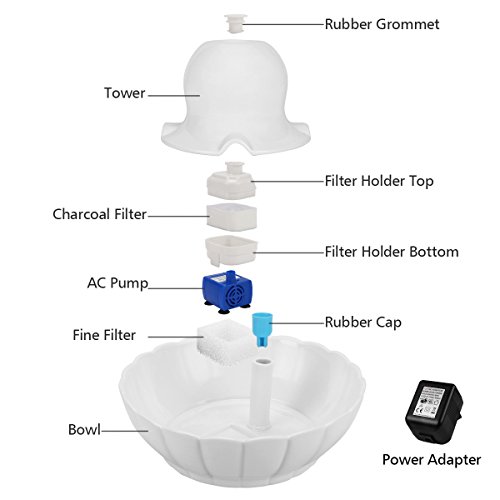 Rubber Grommet

Tower

Filter Holder Top

Charcoal Filter

Filter Holder Bottom

AC Pump

Rubber Cap

Fine Filter

Bowl

Power Adapter