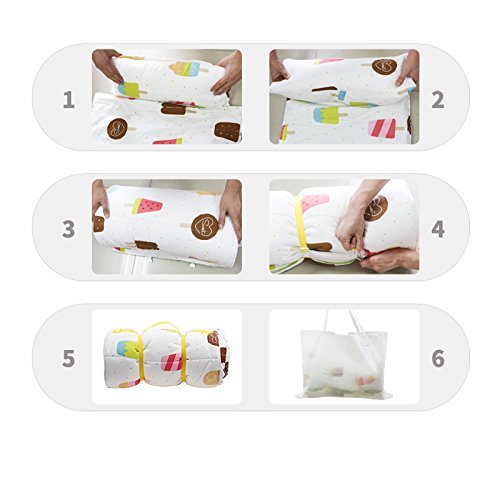 1

2

3

4

5

6