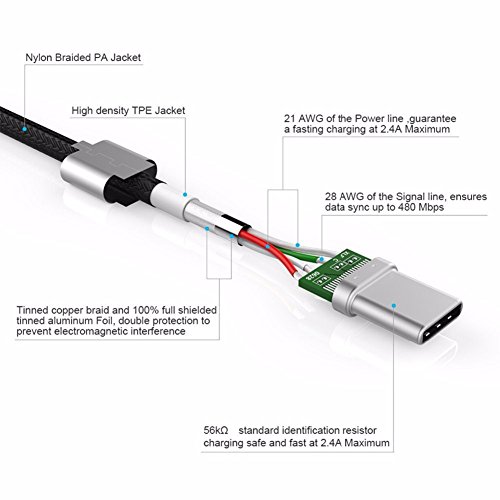 Nylon Braided PA Jacket

High density TPE Jacket

21 AWG of the Power line ,guarantee a fasting charging at 2.4A Maximum

28 AWG of the Signal line, ensures data sync up to 480 Mbps

Tinned copper braid and 100% full shielded tinned aluminum Foil, double protection to prevent electromagnetic interference

56kΩ standard identification resistor charging safe and fast at 2.4A Maximum