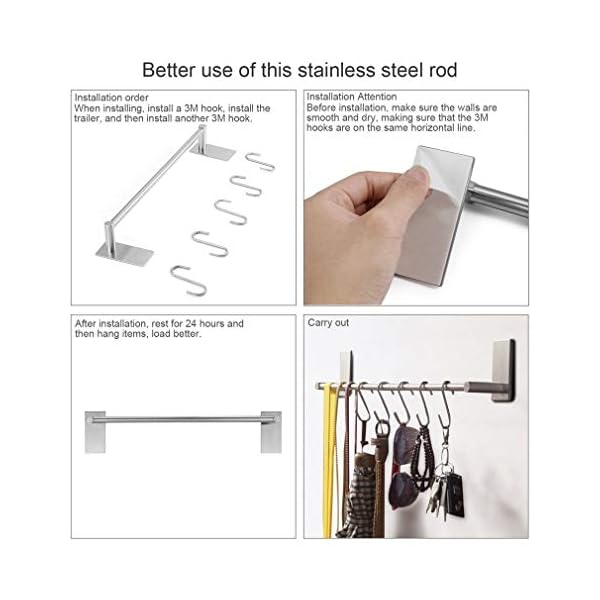 Better use of this stainless steel rod

Installation order
When installing, install a 3M hook, install the trailer, and then install another 3M hook.

Installation Attention
Before installation, make sure the walls are smooth and dry, making sure that the 3M hooks are on the same horizontal line.

After installation, rest for 24 hours and then hang items, load better.

Carry out