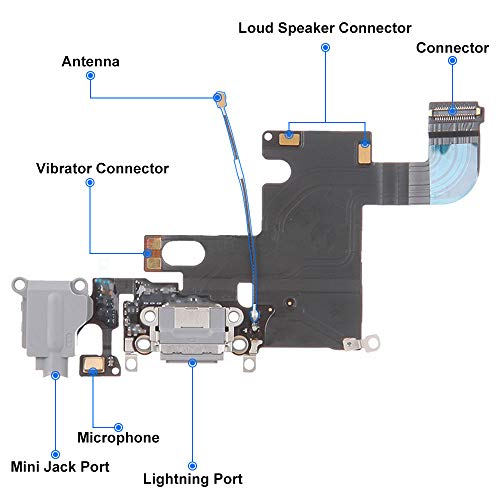 Loud Speaker Connector

Connector

Antenna

Vibrator Connector

Microphone

Mini Jack Port

Lightning Port