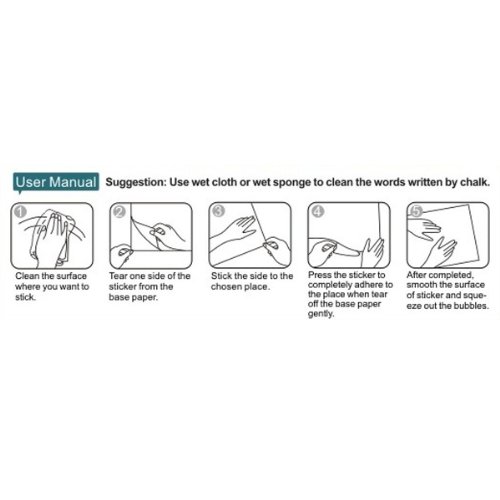 User Manual Suggestion: Use wet cloth or wet sponge to clean the words written by chalk.

1
Clean the surface where you want to stick.

2
Tear one side of the sticker from the base paper.

3
Stick the side to the chosen place.

4
Press the sticker to completely adhere to the place when tear off the base paper gently.

5
After completed, smooth the surface of sticker and squeeze out the bubbles.