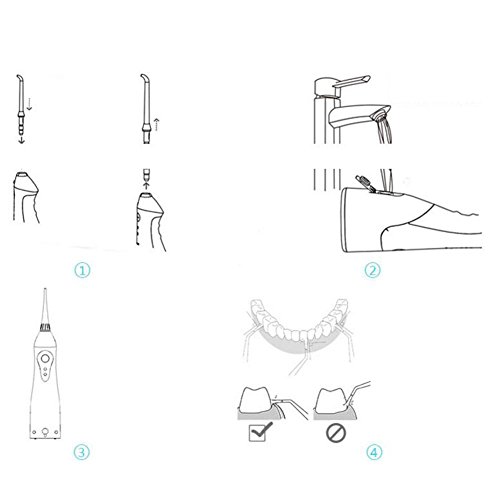 ①

②

③

④