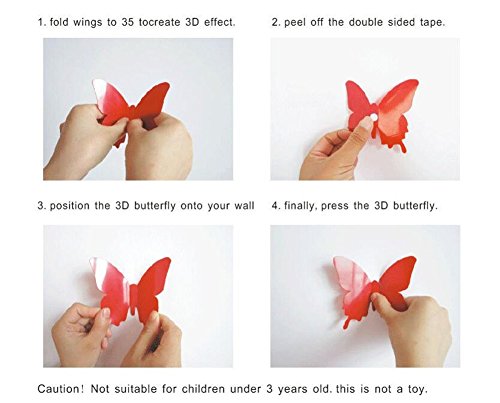 1. fold wings to 35 tocreate 3D effect.

2. peel off the double sided tape.

3. position the 3D butterfly onto your wall

4. finally, press the 3D butterfly.

Caution! Not suitable for children under 3 years old. this is not a toy.