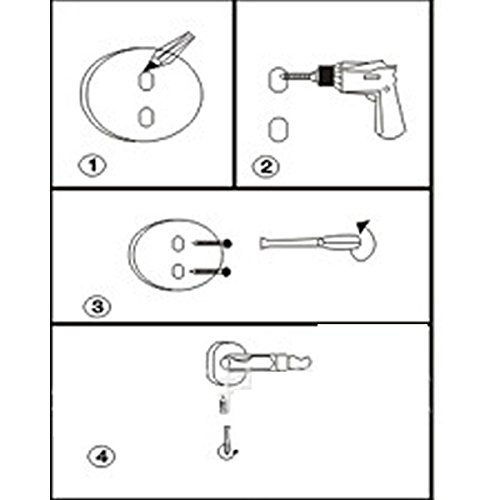 1
2
3
4