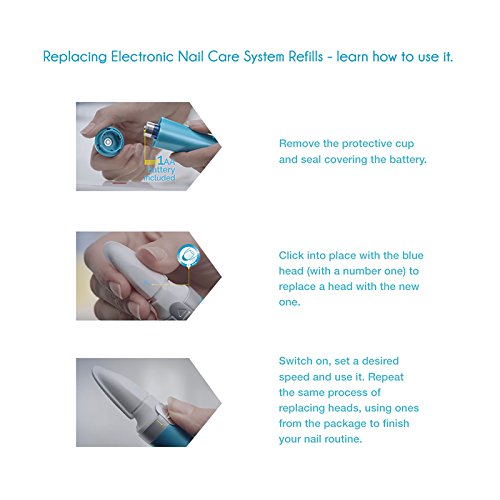 Replacing Electronic Nail Care System Refills - learn how to use it.

1AA battery included

Remove the protective cup and seal covering the battery.

Click into place with the blue head (with a number one) to replace a head with the new one.

Switch on, set a desired speed and use it. Repeat the same process of replacing heads, using ones from the package to finish your nail routine.