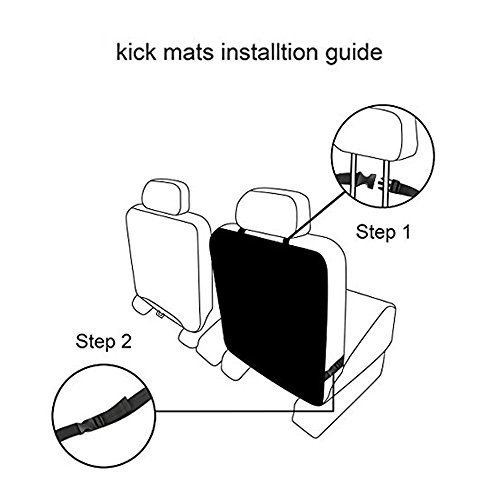 kick mats installtion guide

Step 1

Step 2