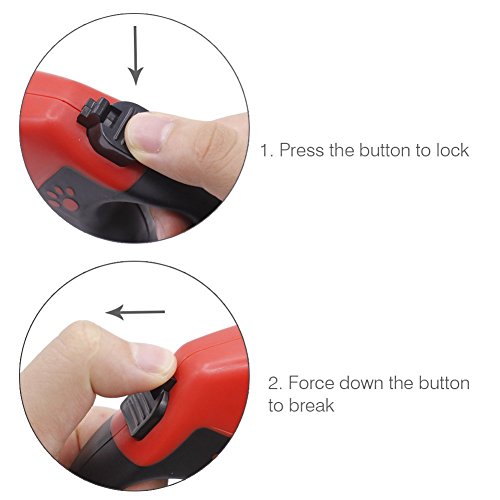 1. Press the button to lock

2. Force down the button to break