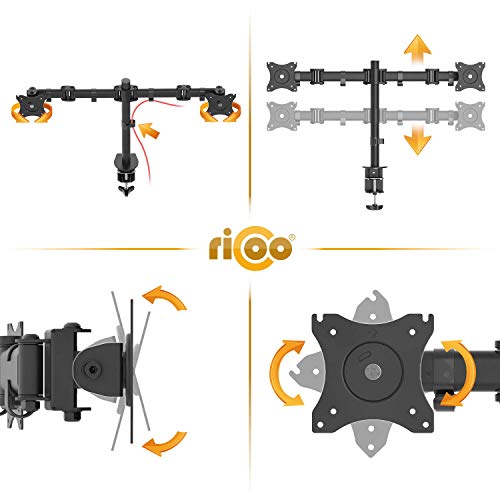 ricoo®