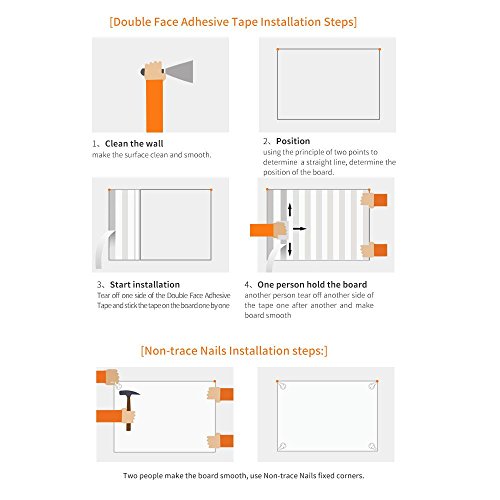 [Double Face Adhesive Tape Installation Steps]

1、Clean the wall
make the surface clean and smooth.

2、Position
using the principle of two points to determine a straight line, determine the position of the board.

3、Start installation
Tear off one side of the Double Face Adhesive Tape and stick the tape on the board one by one

4、One person hold the board
another person tear off another side of the tape one after another and make board smooth

[Non-trace Nails Installation steps:]

Two people make the board smooth, use Non-trace Nails fixed corners.