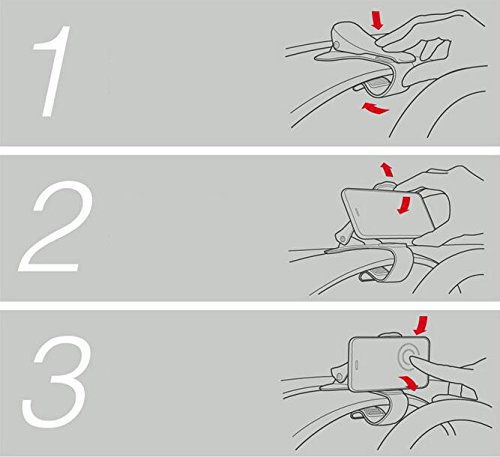 1

2

3