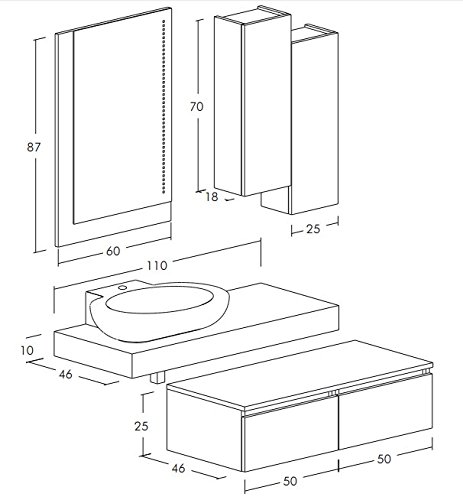 87

60

70

18

25

110

10

46

25

46

50

50