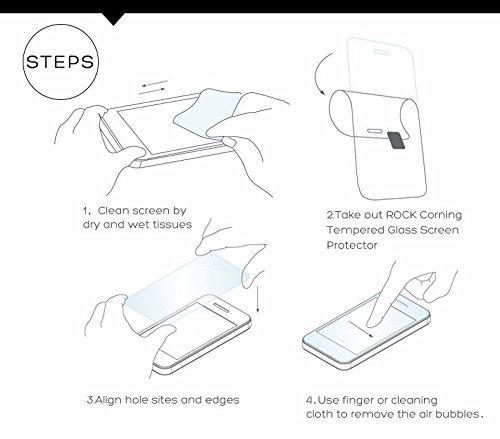 STEPS

1, Clean screen by dry and wet tissues

2.Take out ROCK Corning Tempered Glass Screen Protector

3.Align hole sites and edges

4.Use finger or cleaning cloth to remove the air bubbles.