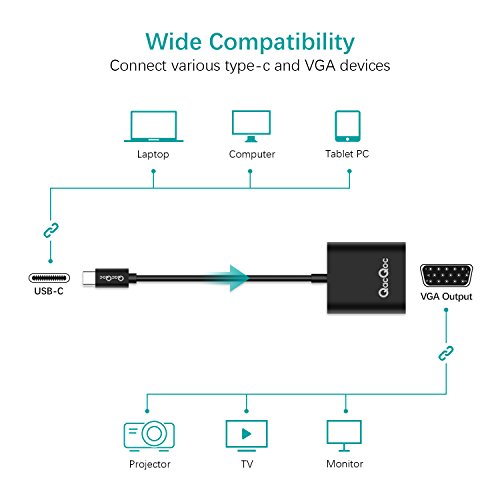 Wide Compatibility
Connect various type-c and VGA devices

Laptop
Computer
Tablet PC

USB-C
QacQoc
QacQoc
VGA Output

Projector
TV
Monitor